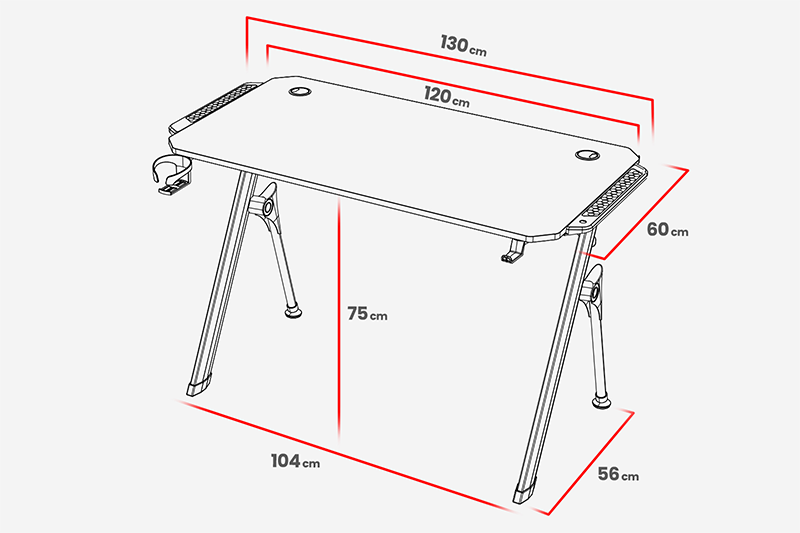 130 cm
120 cm
60 cm
75 cm
104 cm
56 cm