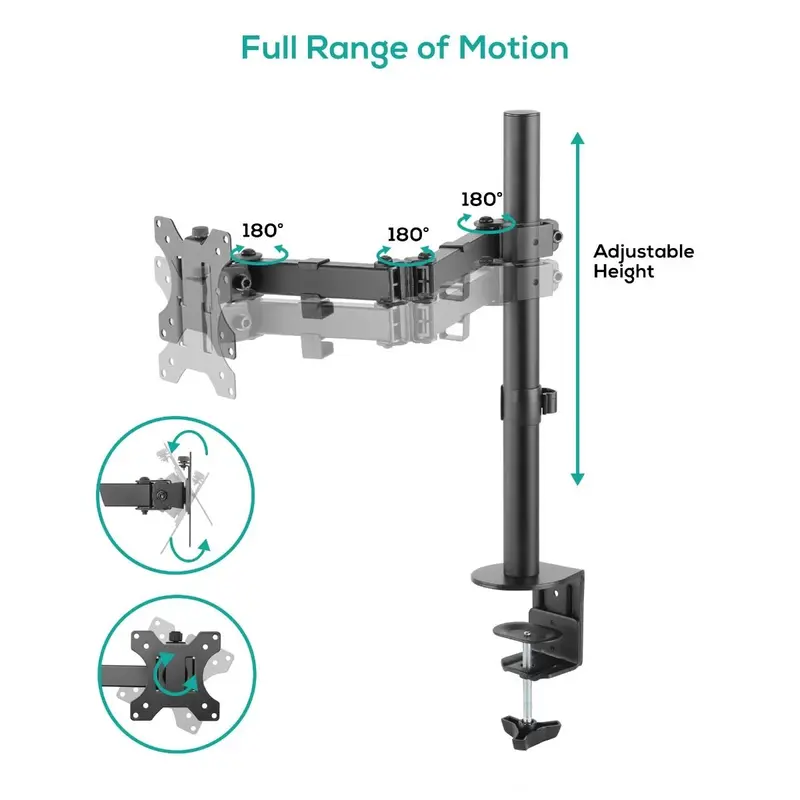 Full Range of Motion

180°

180°

180°

Adjustable Height