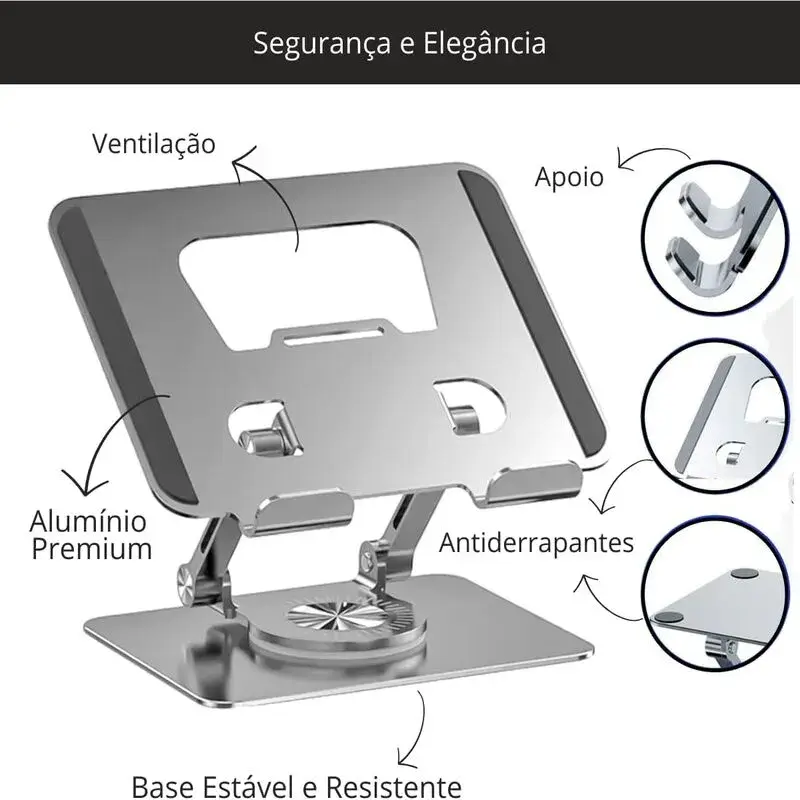 Segurança e Elegância

Ventilação

Apoio

Alumínio Premium

Antiderrapantes

Base Estável e Resistente